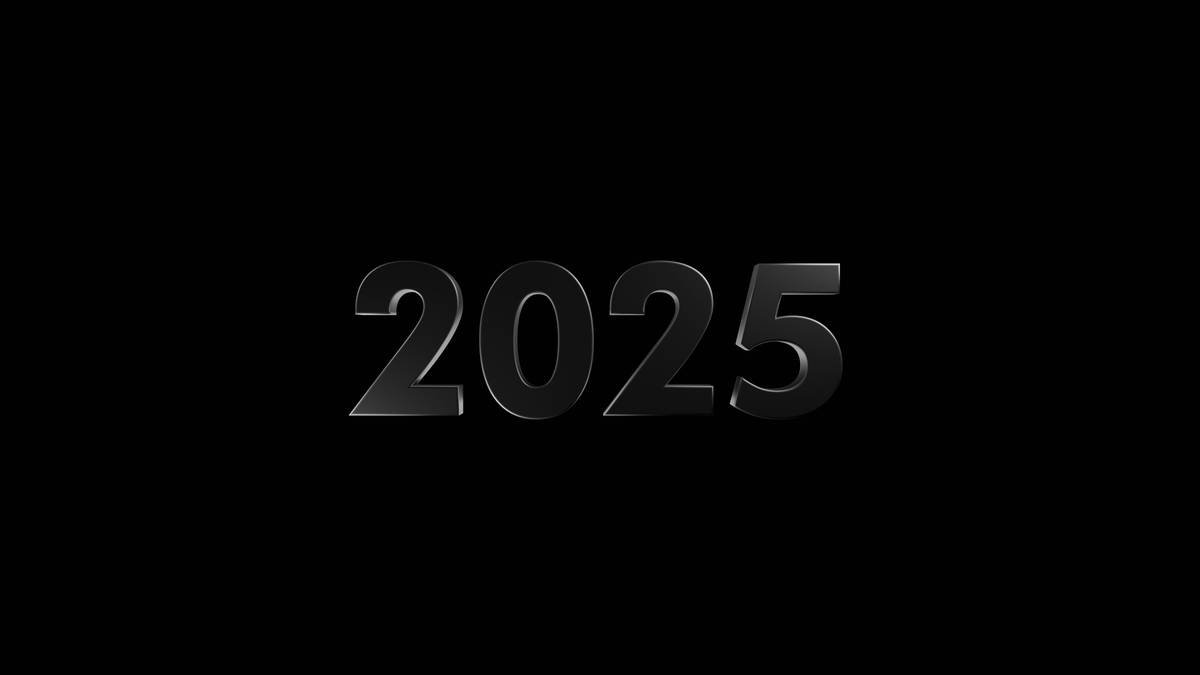 2025